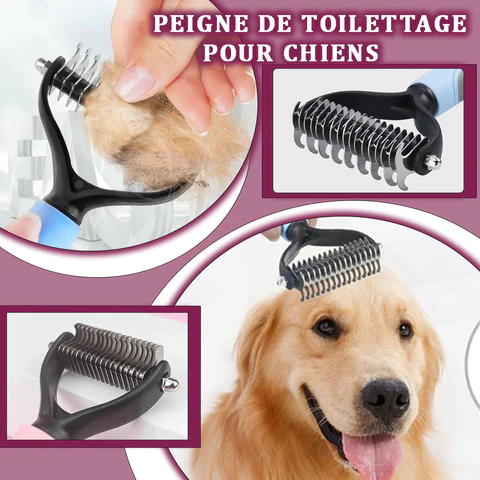 PEIGNE DE TOILETTAGE POUR CHIENS